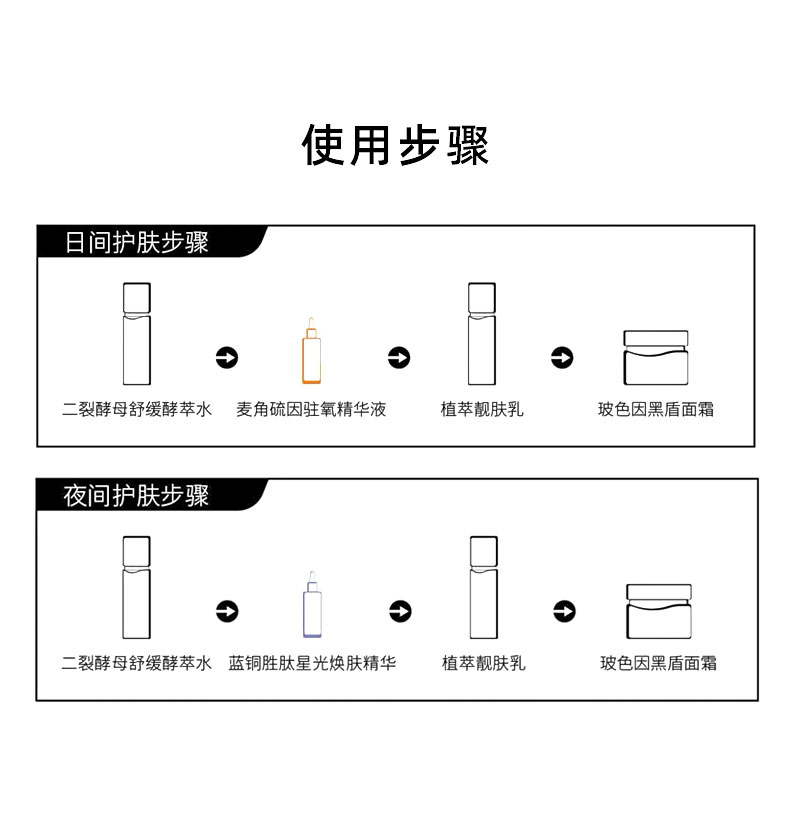 使用步骤

日间护肤步骤

二裂酵母舒缓酵萃水

麦角硫因驻氧精华液

植萃靓肤乳

玻色因黑盾面霜

夜间护肤步骤

二裂酵母舒缓酵萃水

蓝铜胜肽星光焕肤精华

植萃靓肤乳

玻色因黑盾面霜